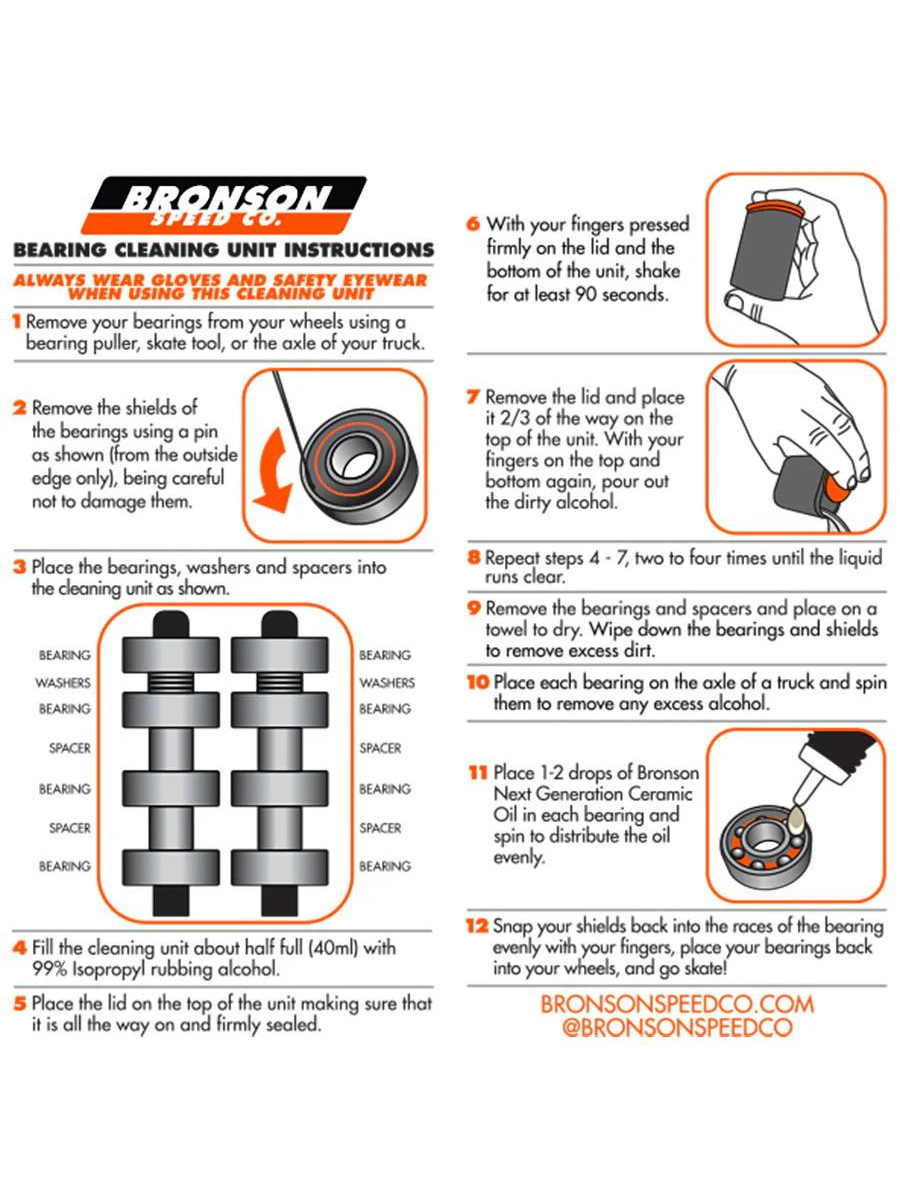 BRONSON
SPEED CO.

BEARING CLEANING UNIT INSTRUCTIONS

ALWAYS WEAR GLOVES AND SAFETY EYEWEAR WHEN USING THIS CLEANING UNIT

1 Remove your bearings from your wheels using a bearing puller, skate tool, or the axle of your truck.

2 Remove the shields of the bearings using a pin as shown (from the outside edge only), being careful not to damage them.

3 Place the bearings, washers and spacers into the cleaning unit as shown.

BEARING
WASHERS
BEARING
SPACER
BEARING
SPACER
BEARING

BEARING
WASHERS
BEARING
SPACER
BEARING
SPACER
BEARING

4 Fill the cleaning unit about half full (40ml) with 99% Isopropyl rubbing alcohol.

5 Place the lid on the top of the unit making sure that it is all the way on and firmly sealed.

6 With your fingers pressed firmly on the lid and the bottom of the unit, shake for at least 90 seconds.

7 Remove the lid and place it 2/3 of the way on the top of the unit. With your fingers on the top and bottom again, pour out the dirty alcohol.

8 Repeat steps 4 - 7, two to four times until the liquid runs clear.

9 Remove the bearings and spacers and place on a towel to dry. Wipe down the bearings and shields to remove excess dirt.

10 Place each bearing on the axle of a truck and spin them to remove any excess alcohol.

11 Place 1-2 drops of Bronson Next Generation Ceramic Oil in each bearing and spin to distribute the oil evenly.

12 Snap your shields back into the races of the bearing evenly with your fingers, place your bearings back into your wheels, and go skate!

BRONSONSPEEDCO.COM
@BRONSONSPEEDCO